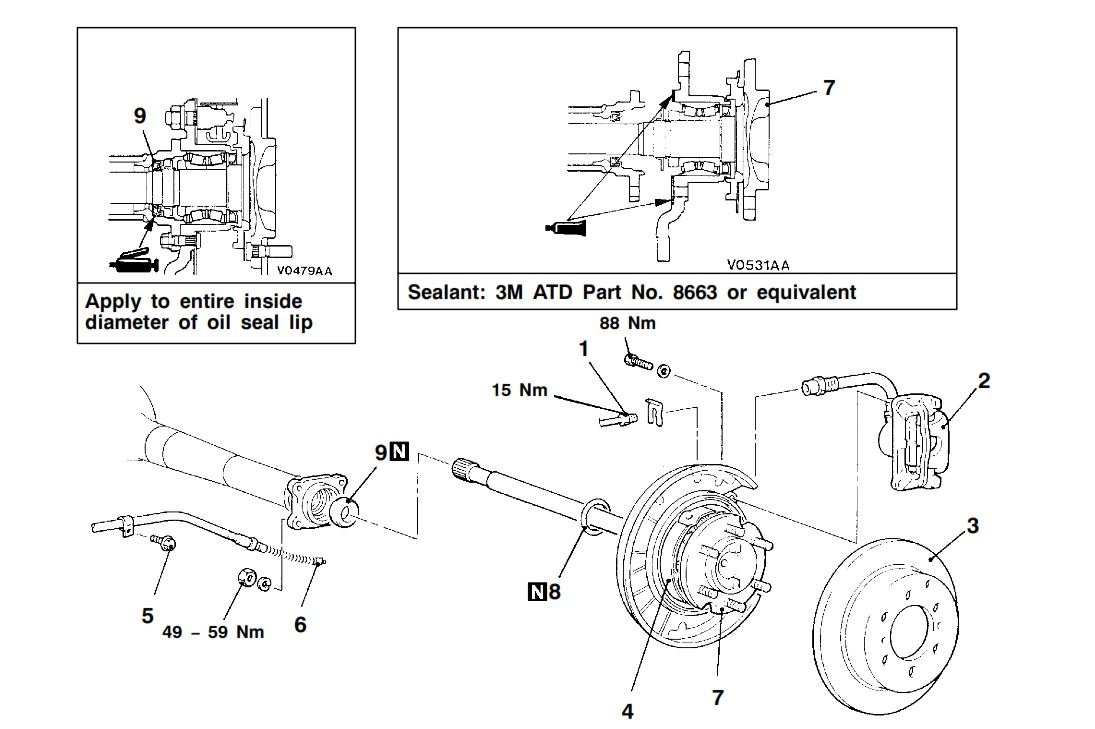 9

V0479AA

Apply to entire inside diameter of oil seal lip

7

V0531AA

Sealant: 3M ATD Part No. 8663 or equivalent

88 Nm

1

15 Nm

2

9 N

3

N 8

5

49 – 59 Nm

6

4

7